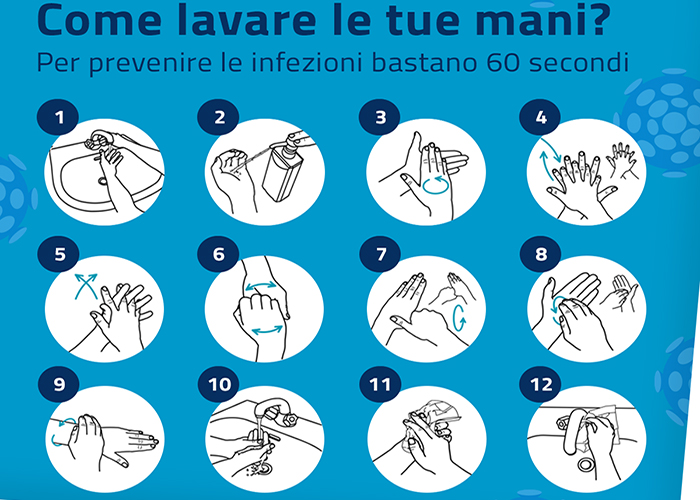 Come lavare le tue mani?

Per prevenire le infezioni bastano 60 secondi

1

2

3

4

5

6

7

8

9

10

11

12